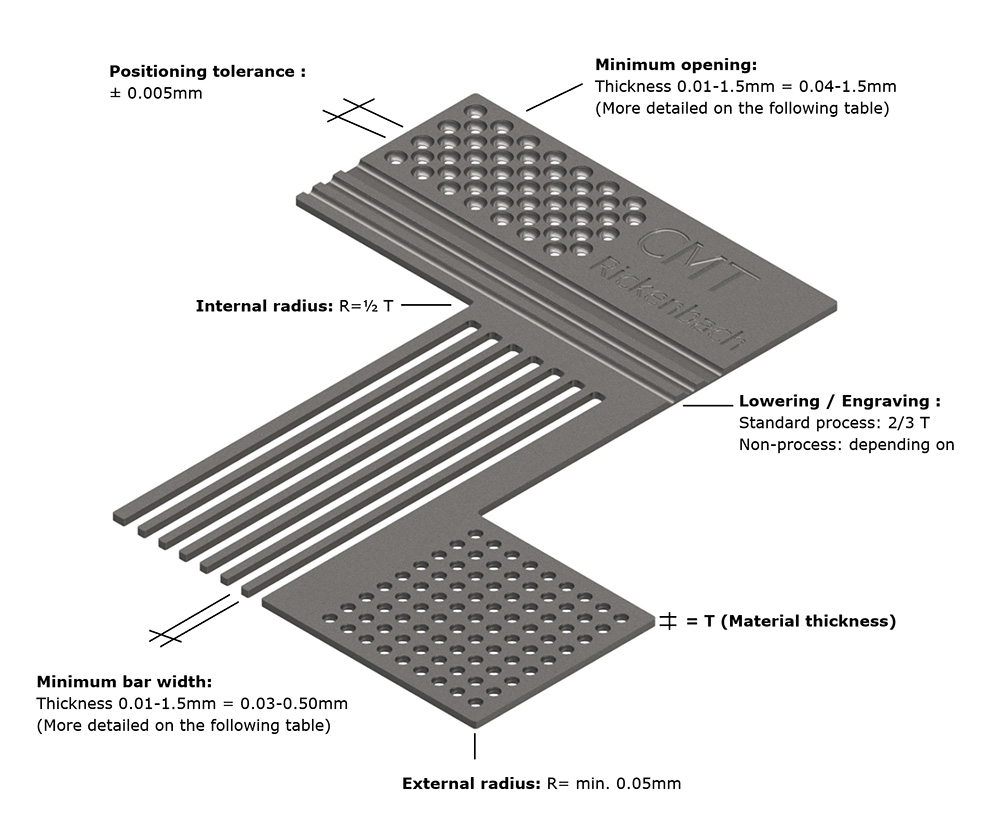 Positioning tolerance :
± 0.005mm

Minimum opening:
Thickness 0.01-1.5mm = 0.04-1.5mm
(More detailed on the following table)

CMT
Rickenbach

Internal radius: R=½ T

Lowering / Engraving :
Standard process: 2/3 T
Non-process: depending on

= T (Material thickness)

Minimum bar width:
Thickness 0.01-1.5mm = 0.03-0.50mm
(More detailed on the following table)

External radius: R= min. 0.05mm